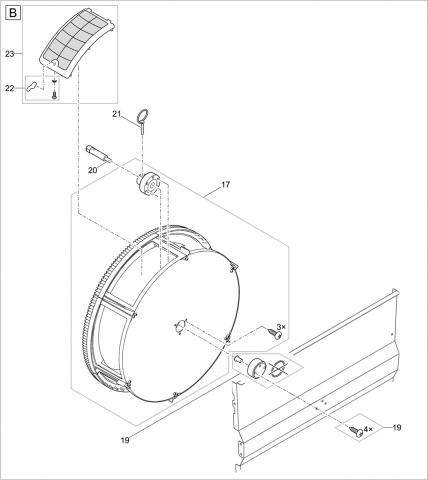 B

23

22

21

20

17

3×

19

4×

19