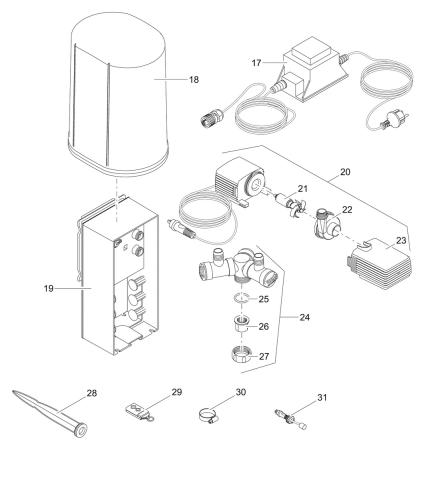 17
18
20
21
22
23
19
25
24
26
27
28
29
30
31