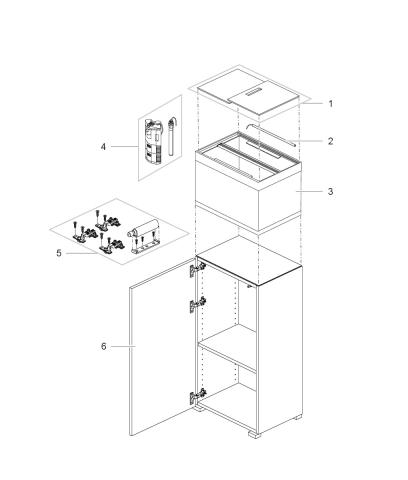 1
2
4
3
5
6