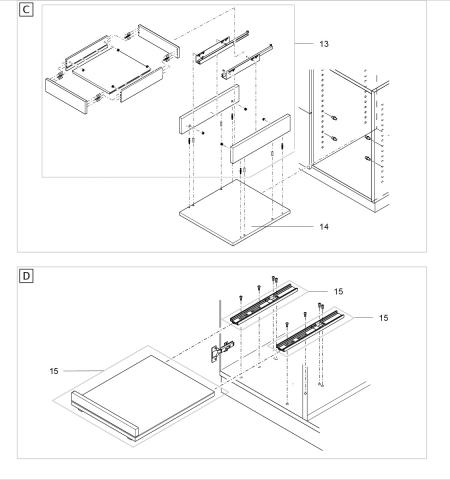 C

13

14

D

15

15

15