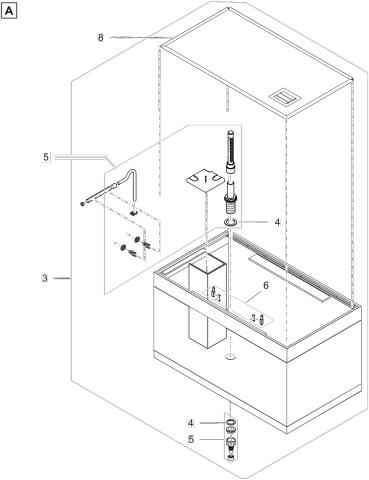 A

8

5

4

3

6

4

5