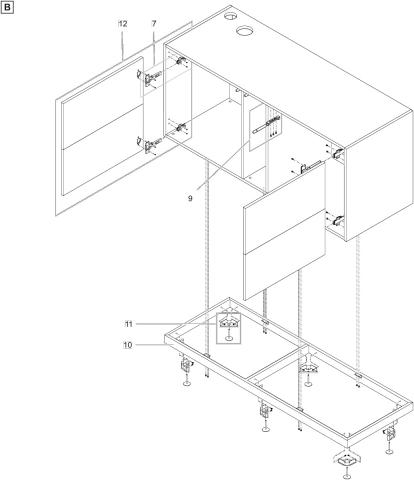 B

12
7
9
11
10